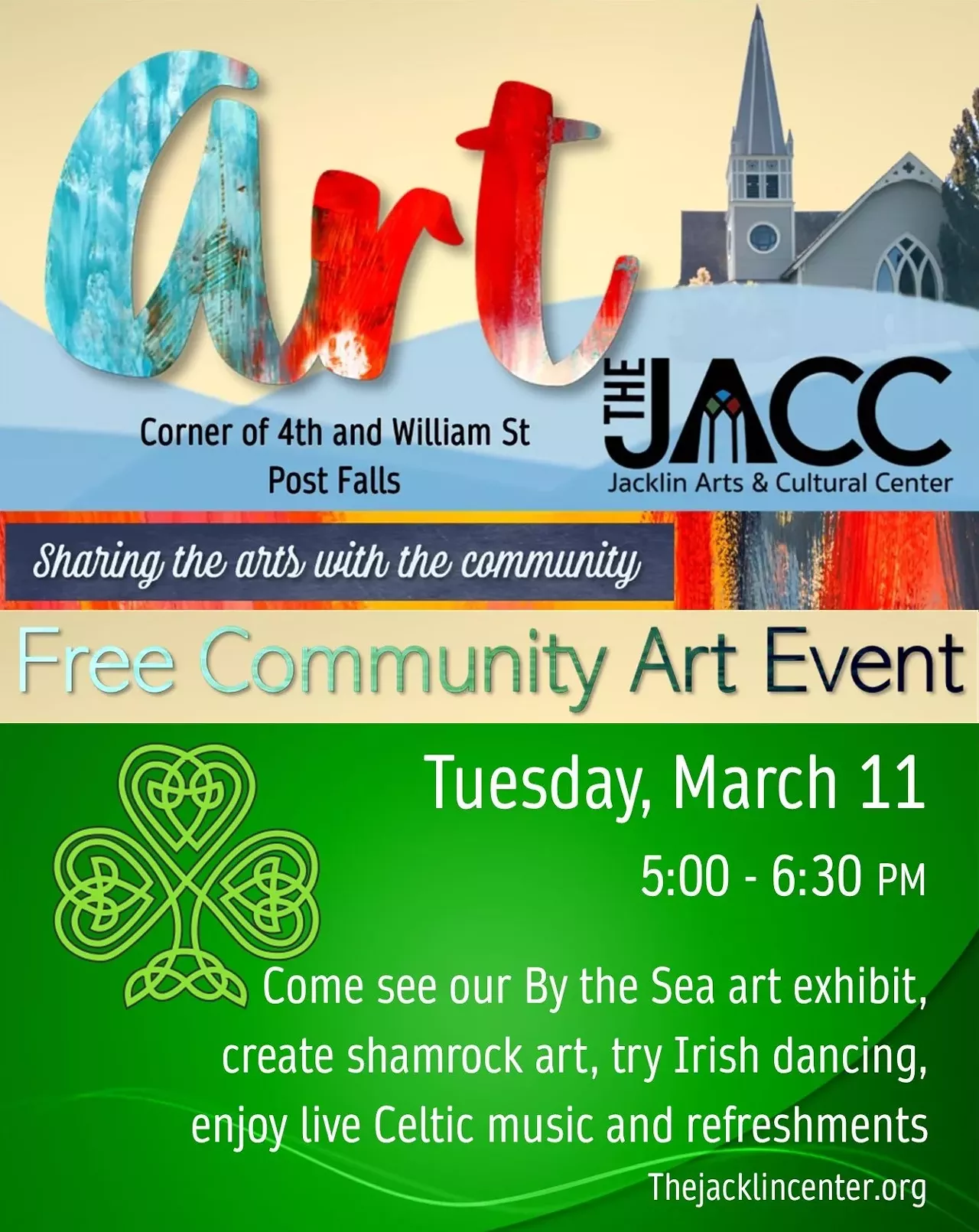 Art

Corner of 4th and William St
Post Falls

THE JACC
Jacklin Arts & Cultural Center

Sharing the arts with the community

Free Community Art Event

Tuesday, March 11

5:00 - 6:30 PM

Come see our By the Sea art exhibit, create shamrock art, try Irish dancing, enjoy live Celtic music and refreshments

Thejacklincenter.org